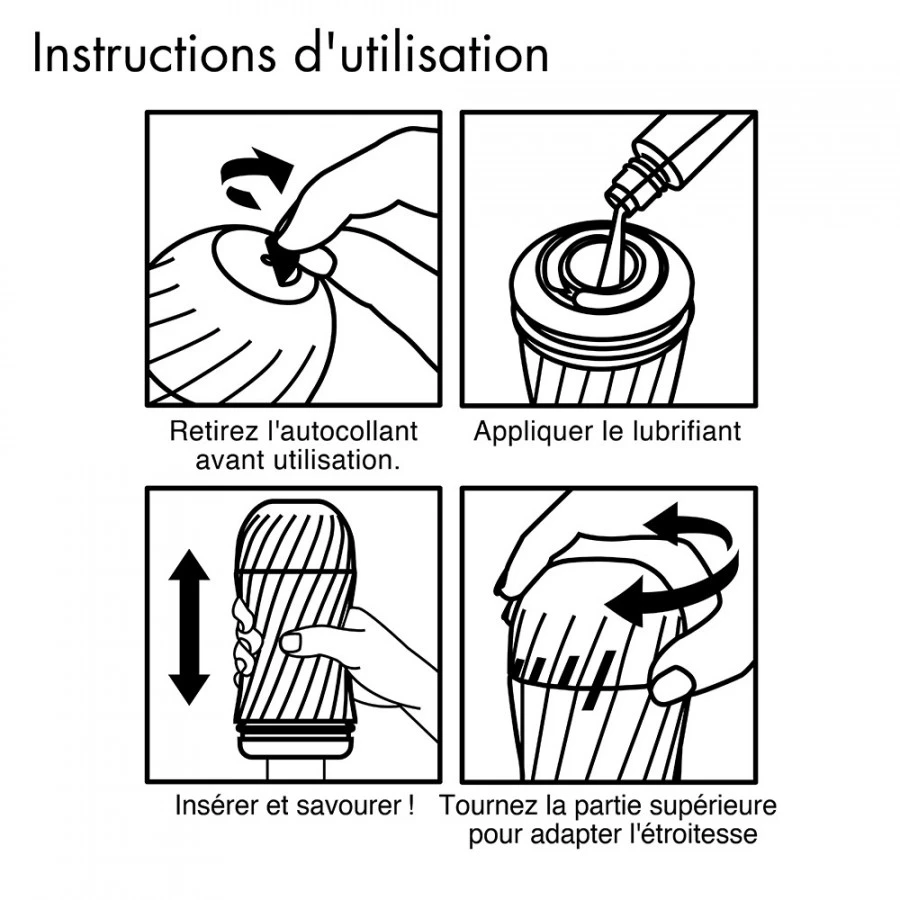 Instructions d'utilisation

Retirez l'autocollant avant utilisation.

Appliquer le lubrifiant

Insérer et savourer !

Tournez la partie supérieure pour adapter l'étroitesse