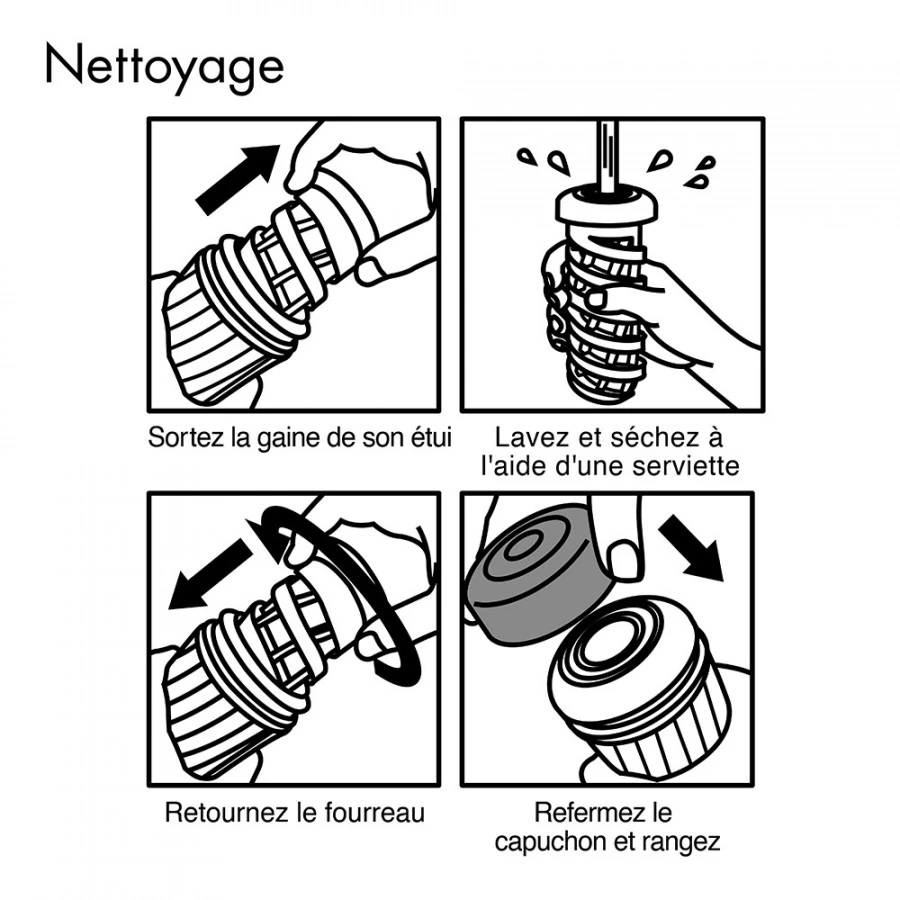 Nettoyage

Sortez la gaine de son étui

Lavez et séchez à l'aide d'une serviette

Retournez le fourreau

Refermez le capuchon et rangez