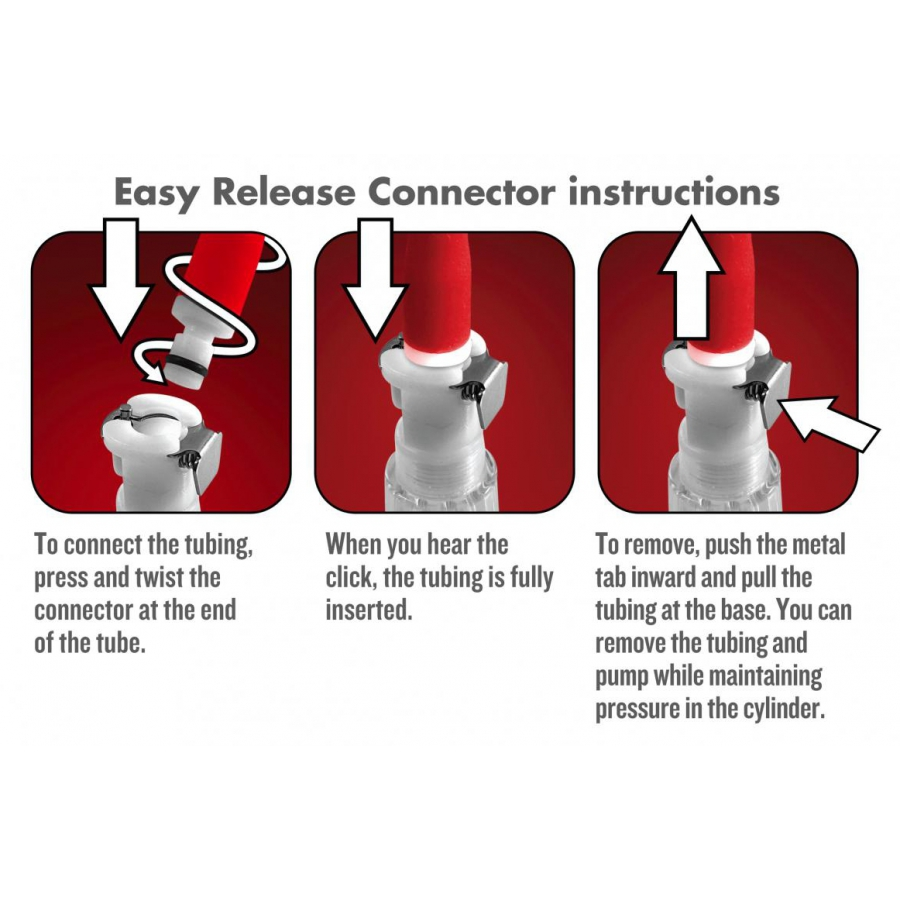 Easy Release Connector instructions

To connect the tubing, press and twist the connector at the end of the tube.

When you hear the click, the tubing is fully inserted.

To remove, push the metal tab inward and pull the tubing at the base. You can remove the tubing and pump while maintaining pressure in the cylinder.