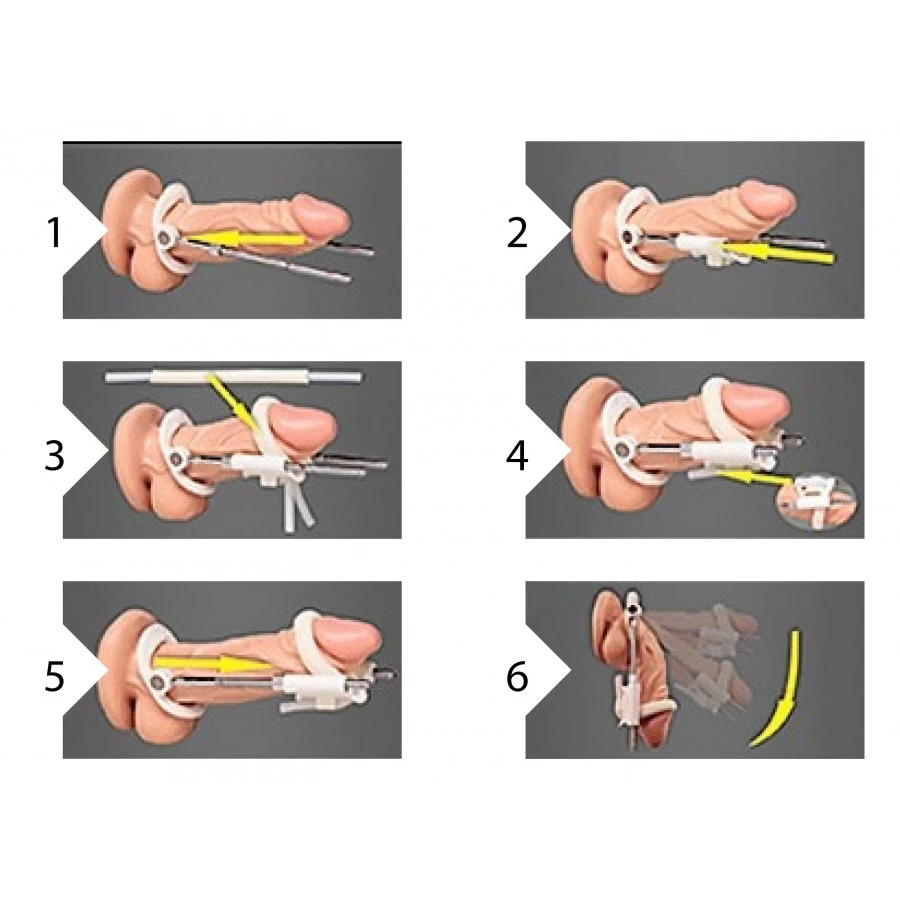 1
2
3
4
5
6