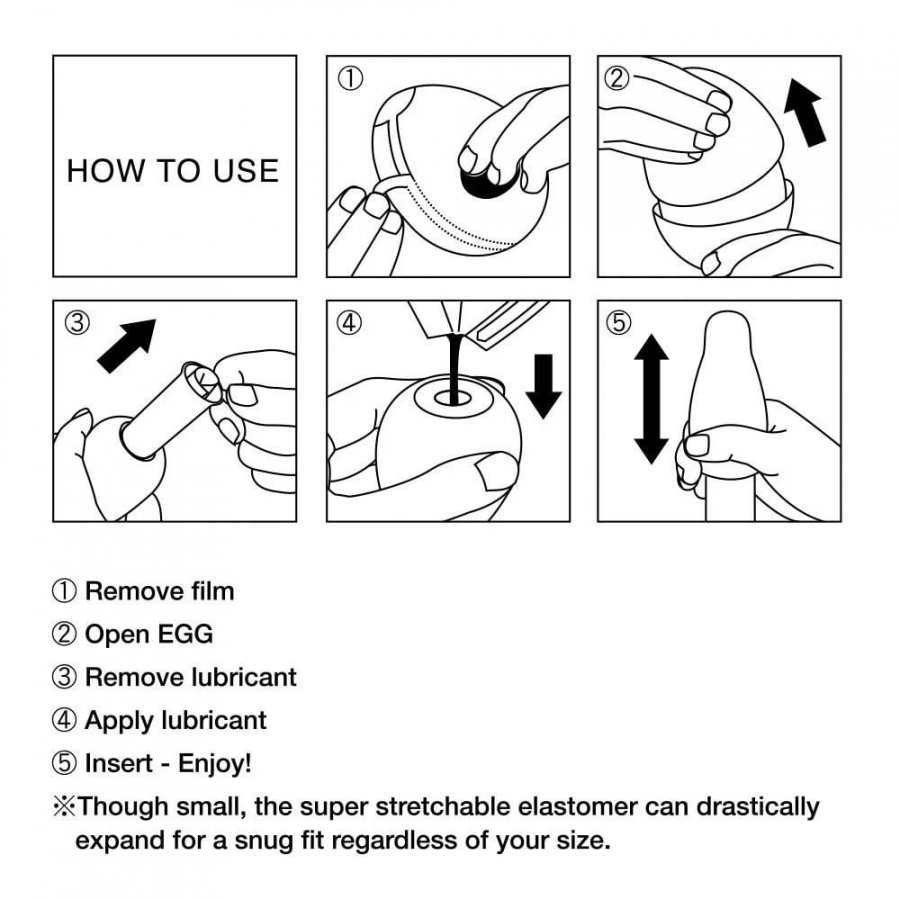 HOW TO USE

①

②

③

④

⑤

① Remove film

② Open EGG

③ Remove lubricant

④ Apply lubricant

⑤ Insert - Enjoy!

※Though small, the super stretchable elastomer can drastically expand for a snug fit regardless of your size.