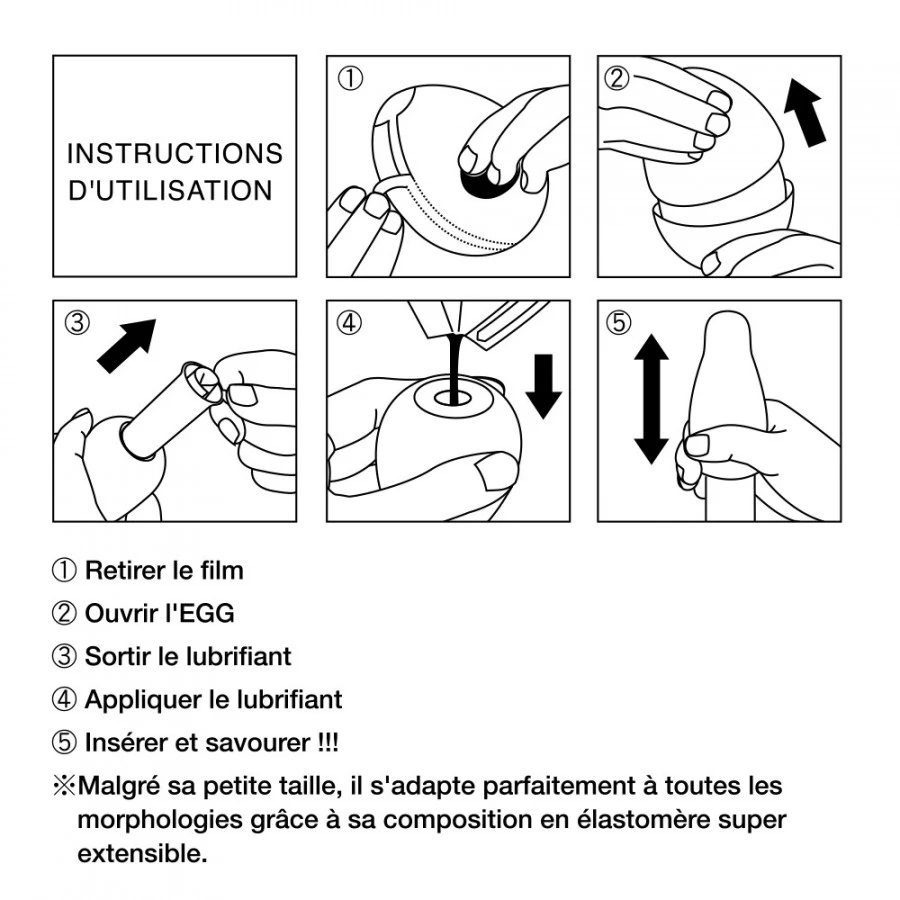 INSTRUCTIONS D'UTILISATION

①

②

③

④

⑤

① Retirer le film

② Ouvrir l'EGG

③ Sortir le lubrifiant

④ Appliquer le lubrifiant

⑤ Insérer et savourer !!!

※Malgré sa petite taille, il s'adapte parfaitement à toutes les morphologies grâce à sa composition en élastomère super extensible.